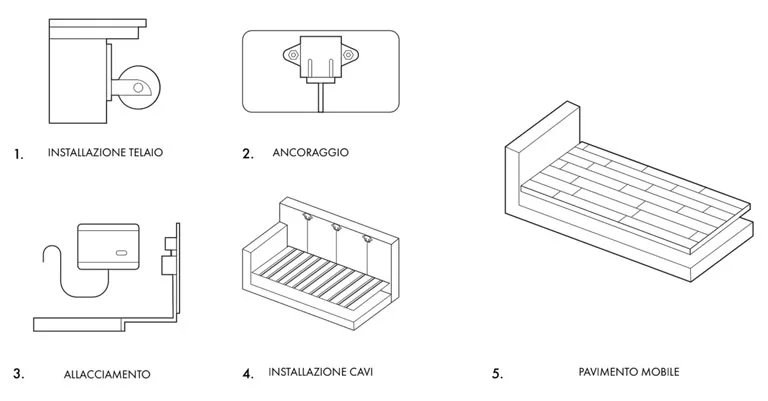 1. INSTALLAZIONE TELAIO

2. ANCORAGGIO

3. ALLACCIAMENTO

4. INSTALLAZIONE CAVI

5. PAVIMENTO MOBILE